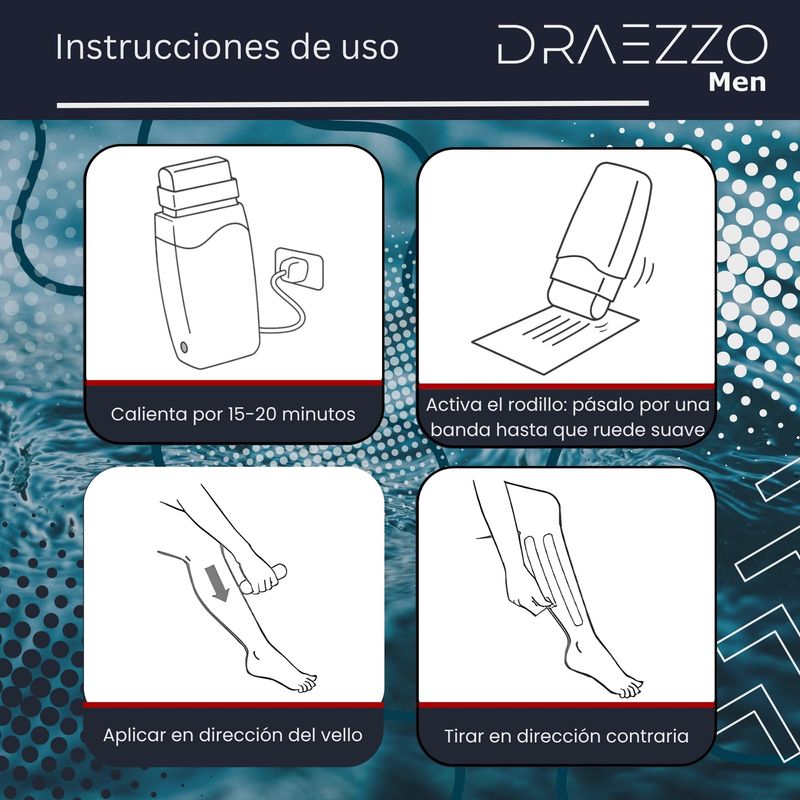 Instrucciones de uso

DRAEZZO
Men

Calienta por 15-20 minutos

Activa el rodillo: pásalo por una banda hasta que ruede suave

Aplicar en dirección del vello

Tirar en dirección contraria