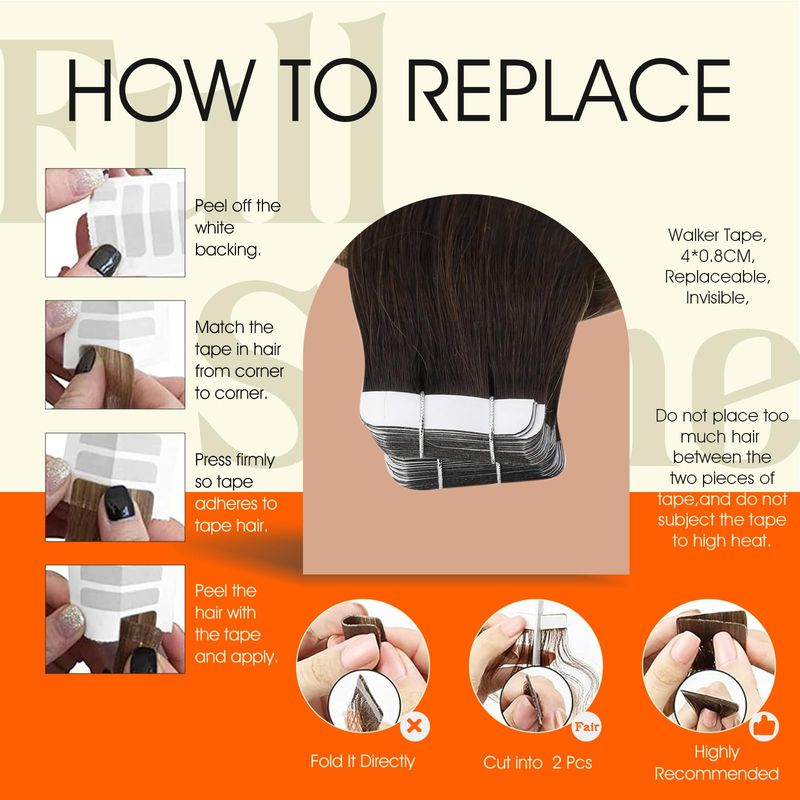 Full Shine

HOW TO REPLACE

Peel off the white backing.

Match the tape in hair from corner to corner.

Press firmly so tape adheres to tape hair.

Peel the hair with the tape and apply.

Walker Tape, 4*0.8CM, Replaceable, Invisible,

Do not place too much hair between the two pieces of tape,and do not subject the tape to high heat.

Fold It Directly

Fair

Cut into 2 Pcs

Highly Recommended