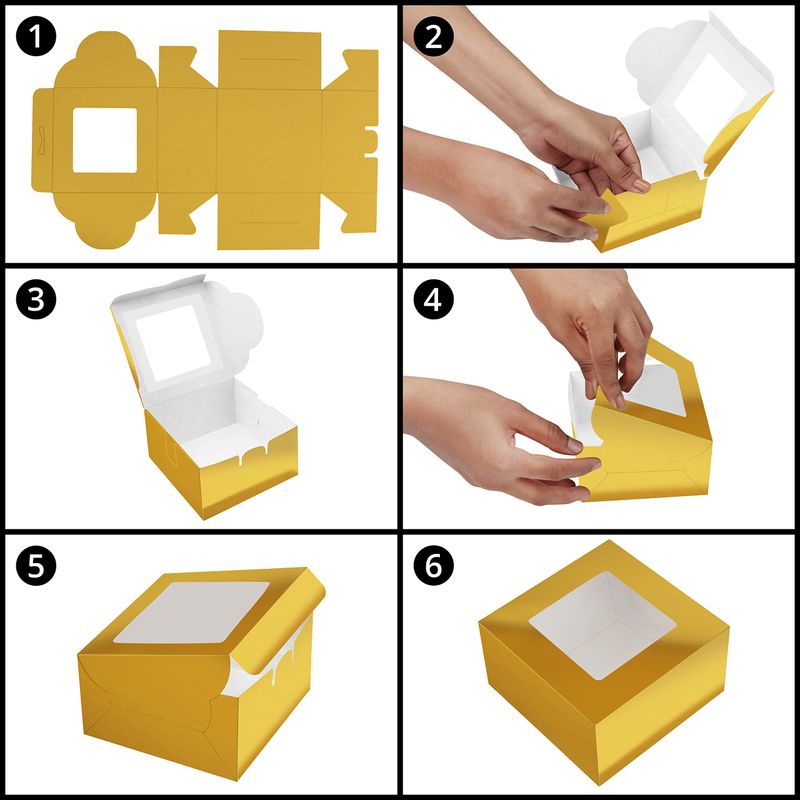 1
2
3
4
5
6