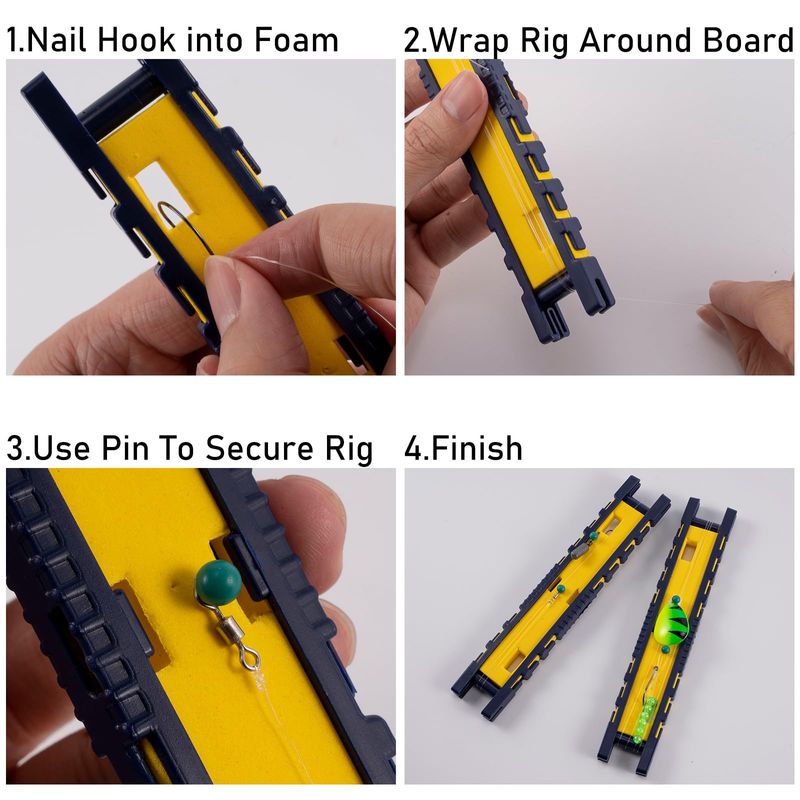 1.Nail Hook into Foam

2.Wrap Rig Around Board

3.Use Pin To Secure Rig

4.Finish