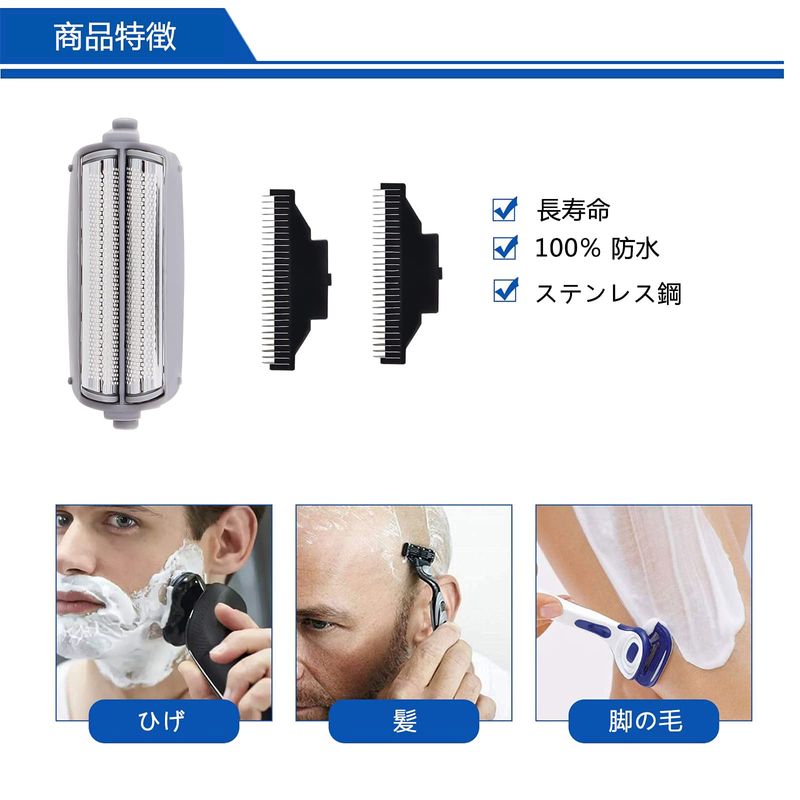 商品特徴

長寿命
100% 防水
ステンレス鋼

ひげ

髪

脚の毛