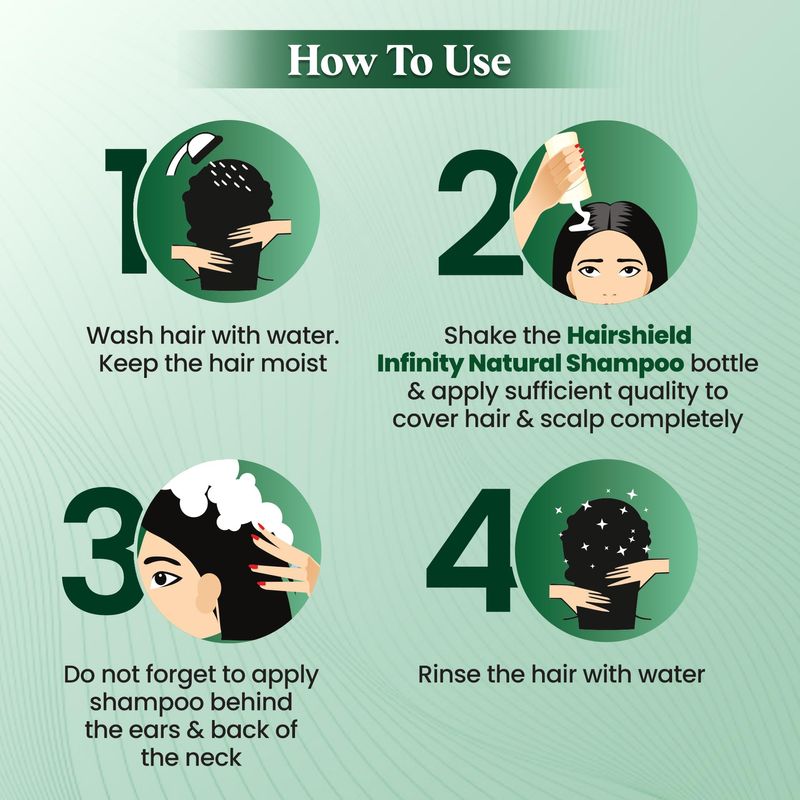 How To Use

1

Wash hair with water. Keep the hair moist

2

Shake the Hairshield Infinity Natural Shampoo bottle & apply sufficient quality to cover hair & scalp completely

3

Do not forget to apply shampoo behind the ears & back of the neck

4

Rinse the hair with water