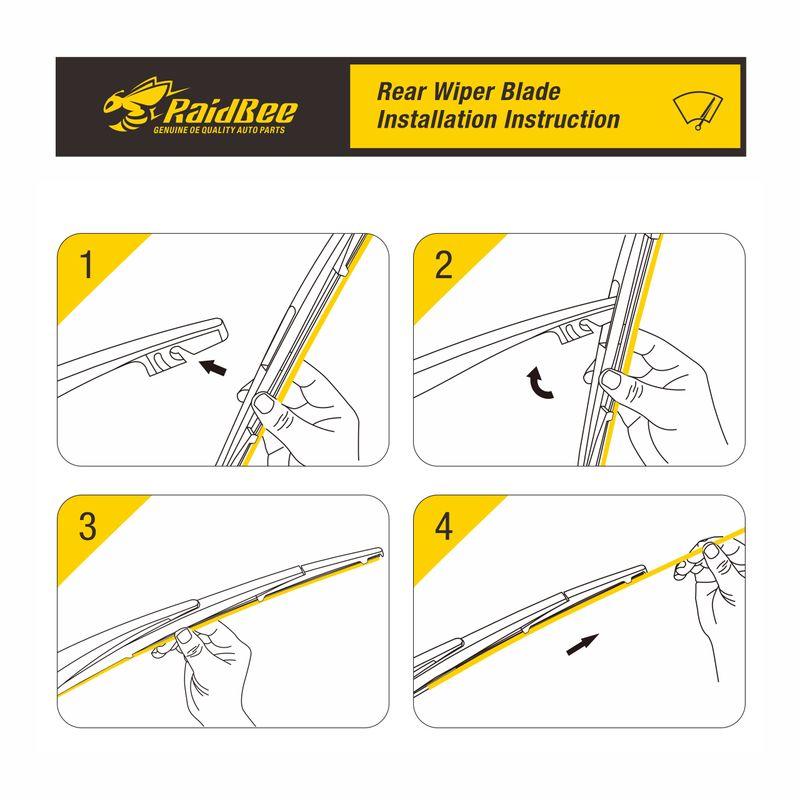 RaidBee
GENUINE OE QUALITY AUTO PARTS

Rear Wiper Blade
Installation Instruction

1

2

3

4