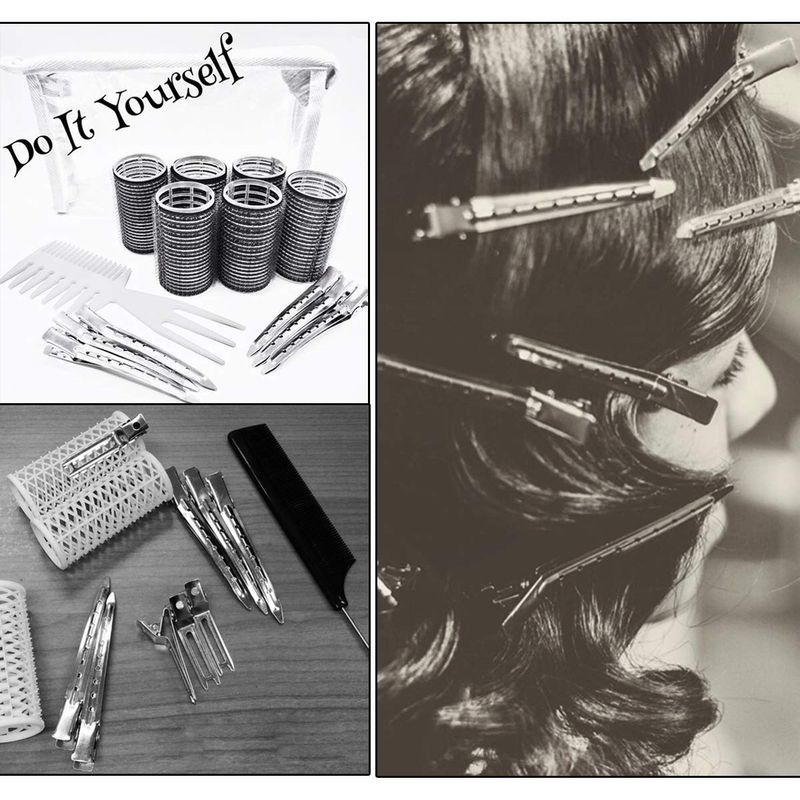 Do It Yourself