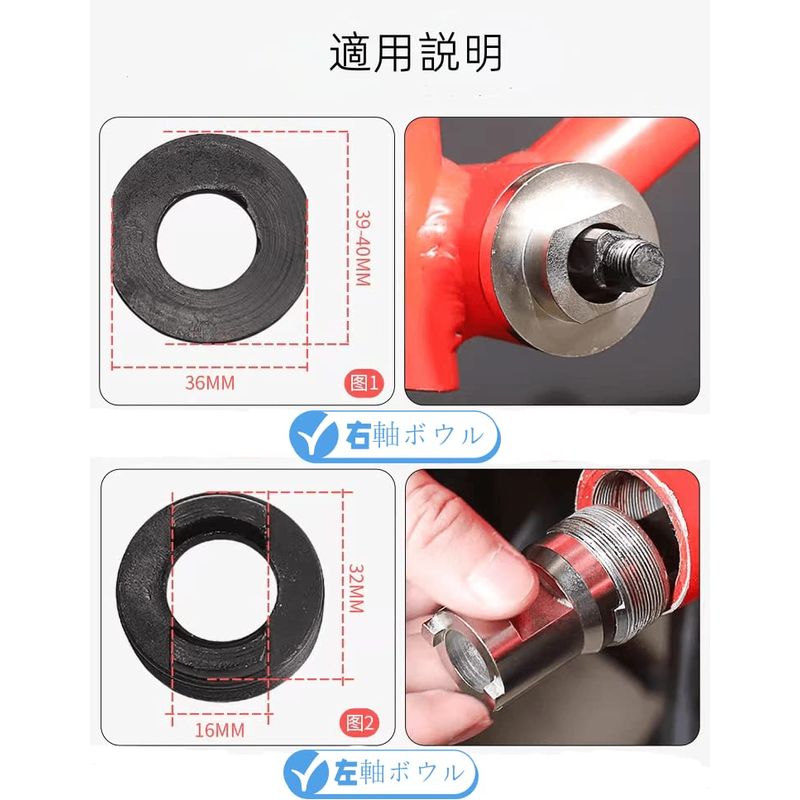 適用説明

39-40MM

36MM

图1

右軸ボウル

32MM

16MM

图2

左軸ボウル