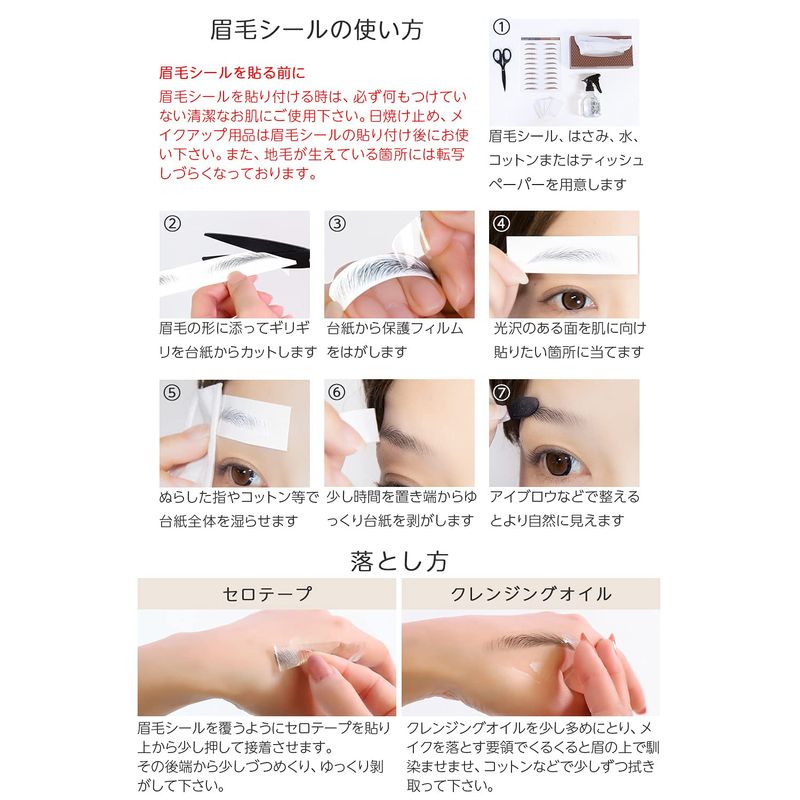 眉毛シールの使い方

眉毛シールを貼る前に
眉毛シールを貼り付ける時は、必ず何もつけていない清潔なお肌にご使用下さい。日焼け止め、メイクアップ用品は眉毛シールの貼り付け後にお使い下さい。また、地毛が生えている箇所には転写しづらくなっております。

①
眉毛シール、はさみ、水、コットンまたはティッシュペーパーを用意します

②
眉毛の形に添ってギリギリを台紙からカットします

③
台紙から保護フィルムをはがします

④
光沢のある面を肌に向け貼りたい箇所に当てます

⑤
ぬらした指やコットン等で台紙全体を湿らせます

⑥
少し時間を置き端からゆっくり台紙を剥がします

⑦
アイブロウなどで整えるとより自然に見えます

落とし方

セロテープ
眉毛シールを覆うようにセロテープを貼り上から少し押して接着させます。
その後端から少しづつめくり、ゆっくり剥がして下さい。

クレンジングオイル
クレンジングオイルを少し多めにとり、メイクを落とす要領でくるくると眉の上で馴染ませませ、コットンなどで少しずつ拭き取って下さい。