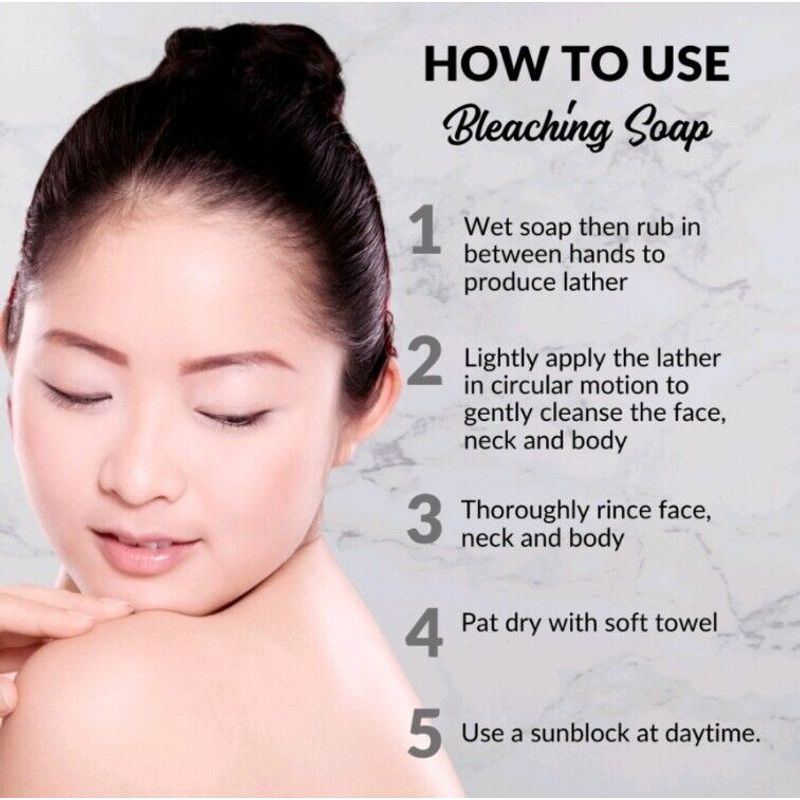 HOW TO USE
Bleaching Soap

1 Wet soap then rub in between hands to produce lather

2 Lightly apply the lather in circular motion to gently cleanse the face, neck and body

3 Thoroughly rince face, neck and body

4 Pat dry with soft towel

5 Use a sunblock at daytime.