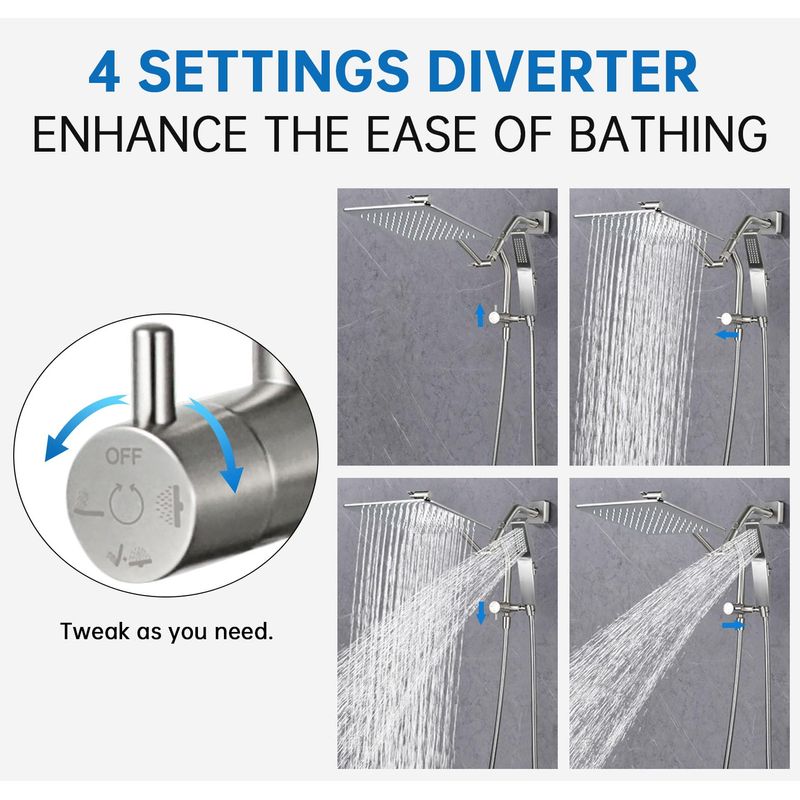 4 SETTINGS DIVERTER
ENHANCE THE EASE OF BATHING

OFF

Tweak as you need.