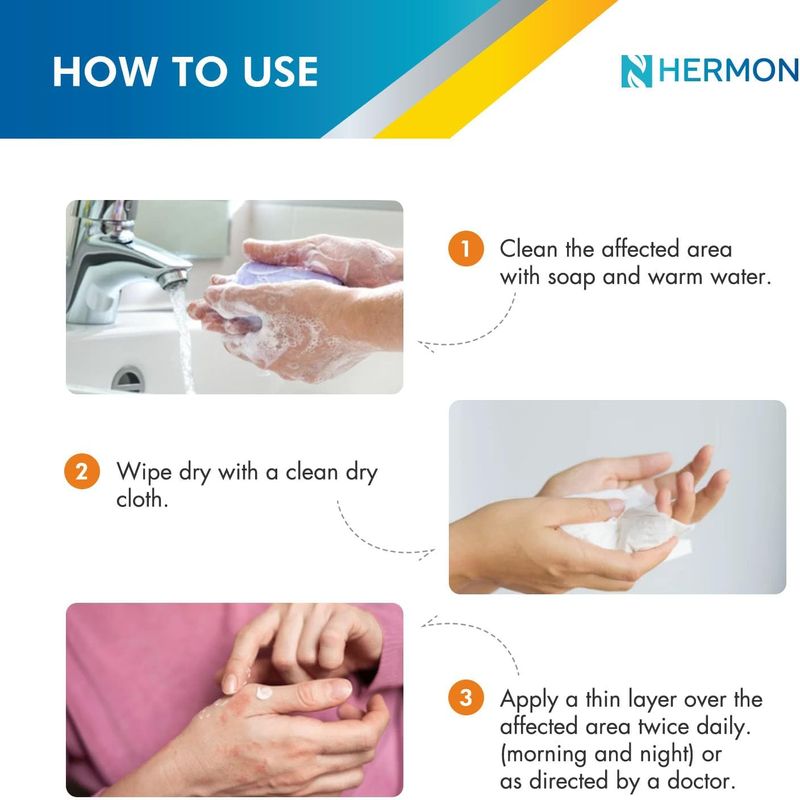 HOW TO USE

HERMON

1 Clean the affected area with soap and warm water.

2 Wipe dry with a clean dry cloth.

3 Apply a thin layer over the affected area twice daily. (morning and night) or as directed by a doctor.