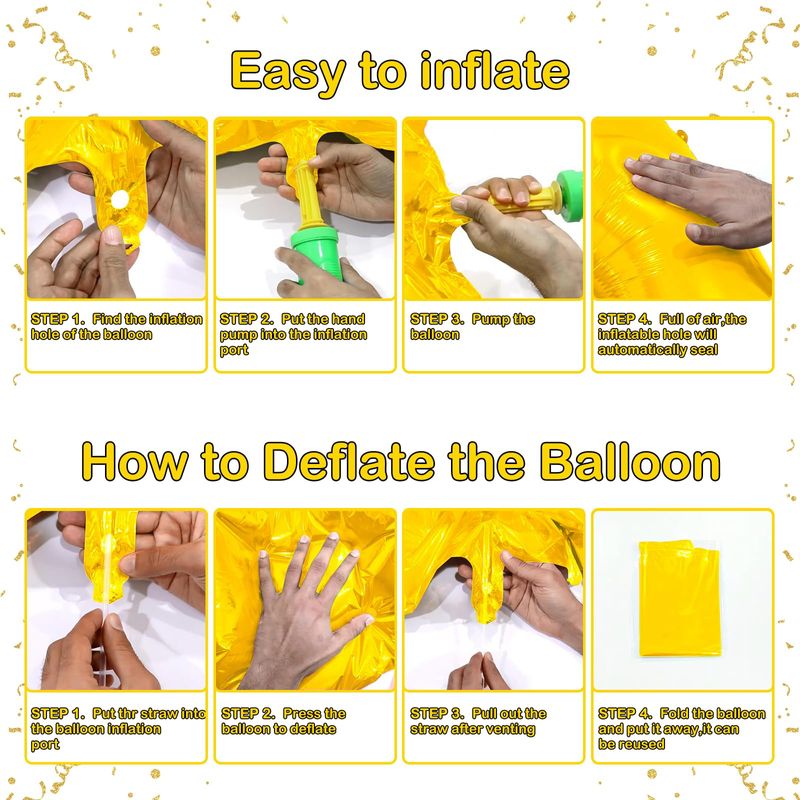 Easy to inflate

STEP 1. Find the inflation hole of the balloon

STEP 2. Put the hand pump into the inflation port

STEP 3. Pump the balloon

STEP 4. Full of air,the inflatable hole will automatically seal

How to Deflate the Balloon

STEP 1. Put thr straw into the balloon inflation port

STEP 2. Press the balloon to deflate

STEP 3. Pull out the straw after venting

STEP 4. Fold the balloon and put it away,it can be reused