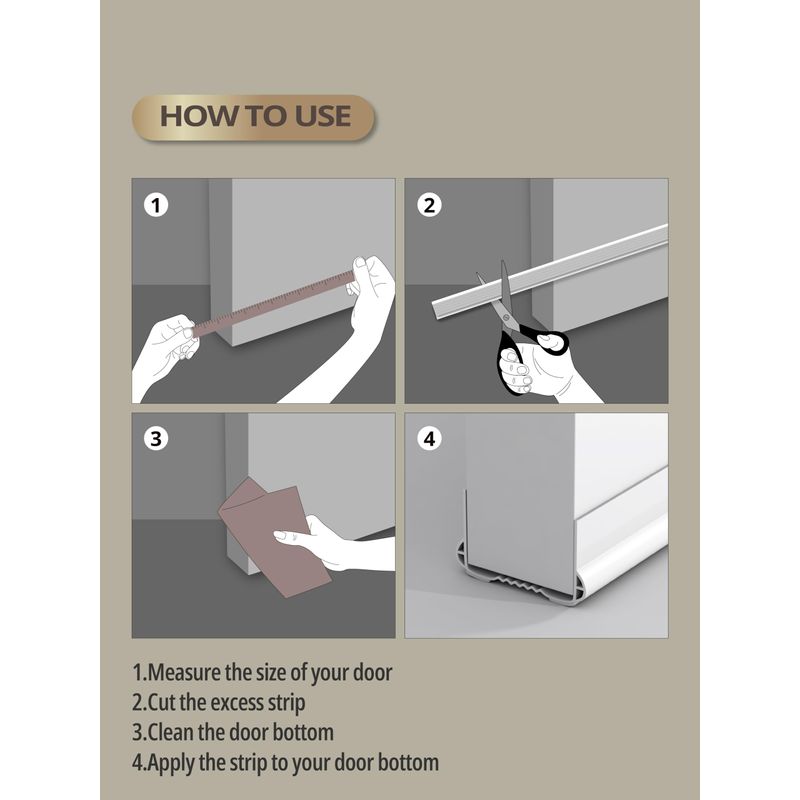 HOW TO USE

1

2

3

4

1.Measure the size of your door
2.Cut the excess strip
3.Clean the door bottom
4.Apply the strip to your door bottom