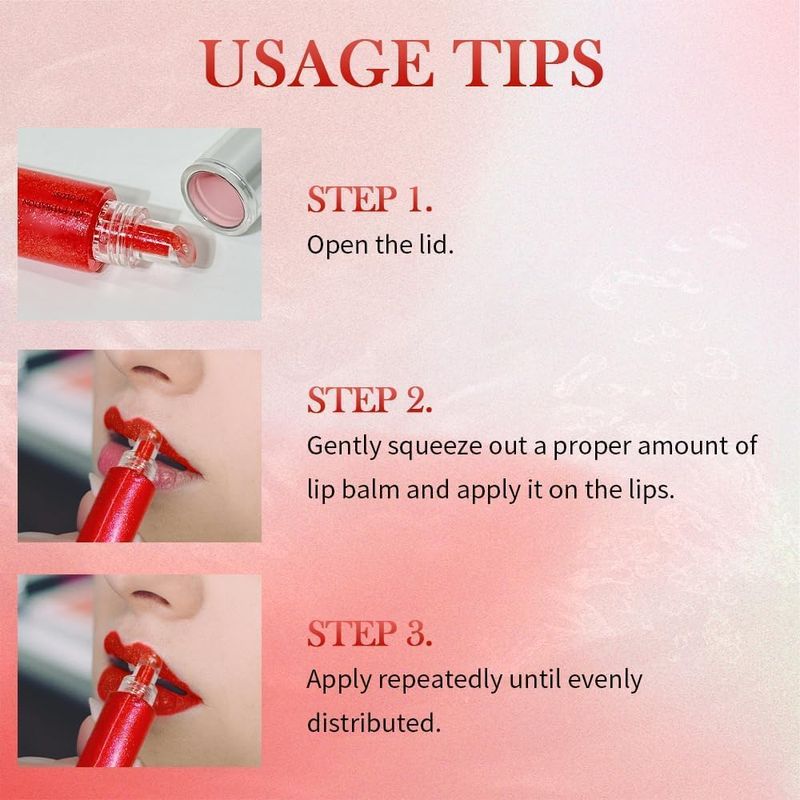 USAGE TIPS

STEP 1.
Open the lid.

STEP 2.
Gently squeeze out a proper amount of lip balm and apply it on the lips.

STEP 3.
Apply repeatedly until evenly distributed.