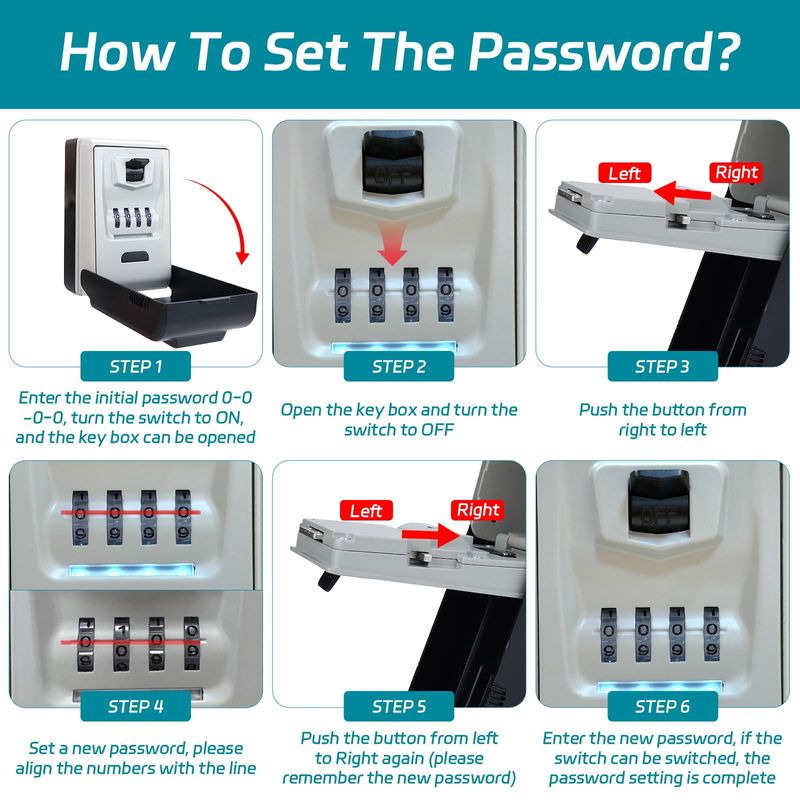 How To Set The Password?

STEP 1

Enter the initial password 0-0-0-0, turn the switch to ON, and the key box can be opened

OFF

STEP 2

Open the key box and turn the switch to OFF

Left

Right

STEP 3

Push the button from right to left

STEP 4

Set a new password, please align the numbers with the line

Left

Right

STEP 5

Push the button from left to Right again (please remember the new password)

OFF

STEP 6

Enter the new password, if the switch can be switched, the password setting is complete