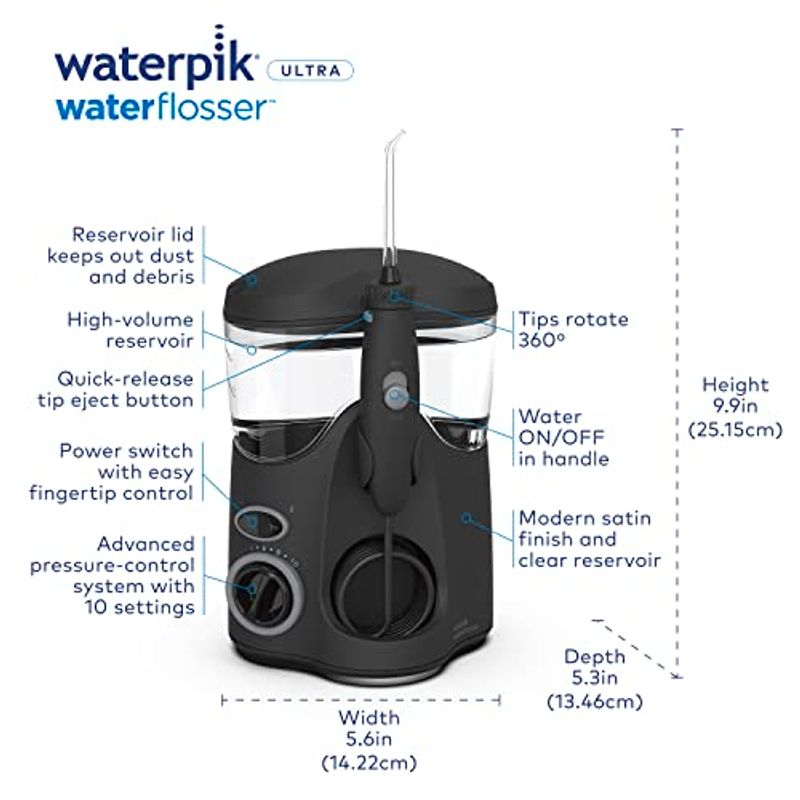 waterpik ULTRA
waterflosser™

Reservoir lid keeps out dust and debris

High-volume reservoir

Quick-release tip eject button

Power switch with easy fingertip control

Advanced pressure-control system with 10 settings

Tips rotate 360°

Water ON/OFF in handle

Modern satin finish and clear reservoir

Height 9.9in (25.15cm)

Depth 5.3in (13.46cm)

Width 5.6in (14.22cm)