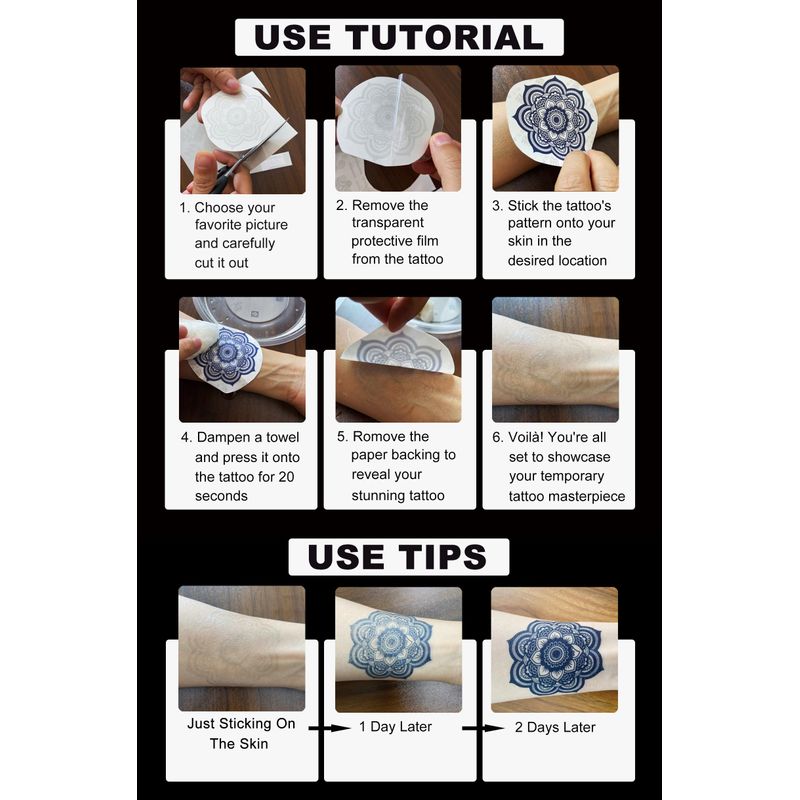 USE TUTORIAL

1. Choose your favorite picture and carefully cut it out

2. Remove the transparent protective film from the tattoo

3. Stick the tattoo's pattern onto your skin in the desired location

4. Dampen a towel and press it onto the tattoo for 20 seconds

5. Romove the paper backing to reveal your stunning tattoo

6. Voilà! You're all set to showcase your temporary tattoo masterpiece

USE TIPS

Just Sticking On The Skin

1 Day Later

2 Days Later