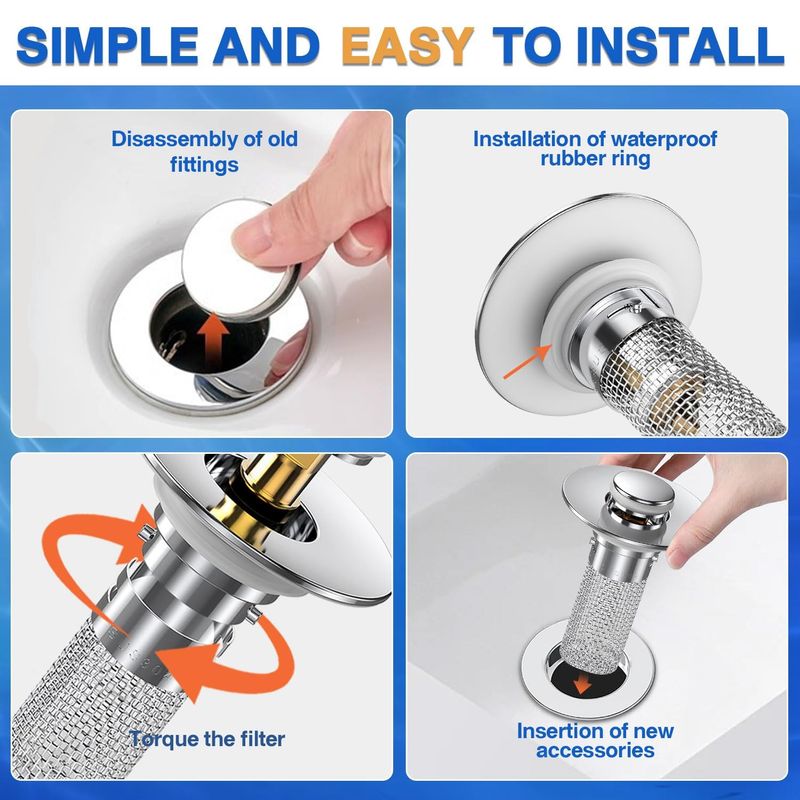 SIMPLE AND EASY TO INSTALL

Disassembly of old fittings

Installation of waterproof rubber ring

Torque the filter

Insertion of new accessories