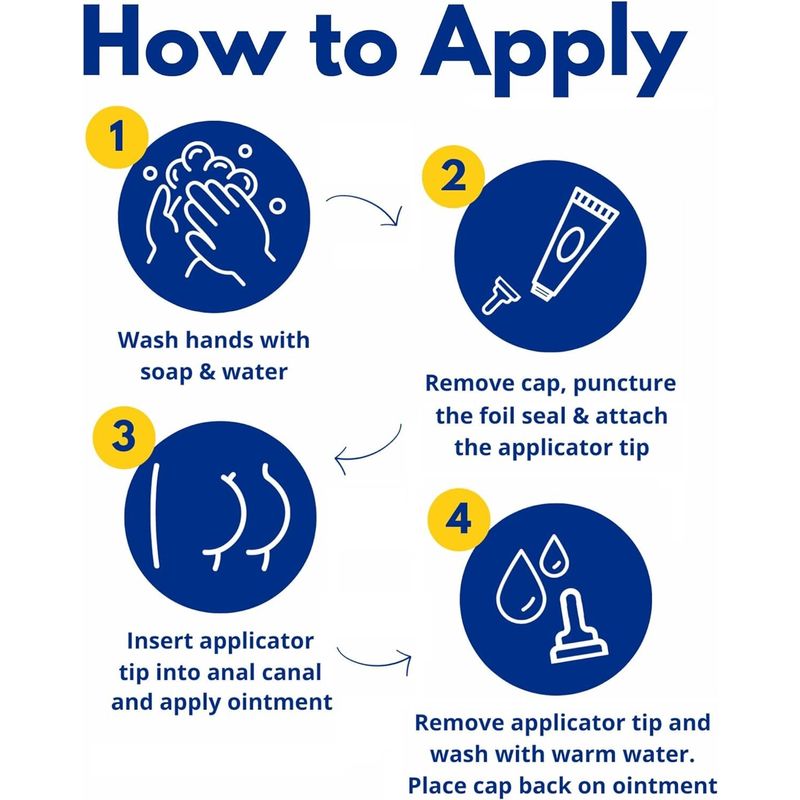 How to Apply

1

Wash hands with soap & water

2

Remove cap, puncture the foil seal & attach the applicator tip

3

Insert applicator tip into anal canal and apply ointment

4

Remove applicator tip and wash with warm water. Place cap back on ointment