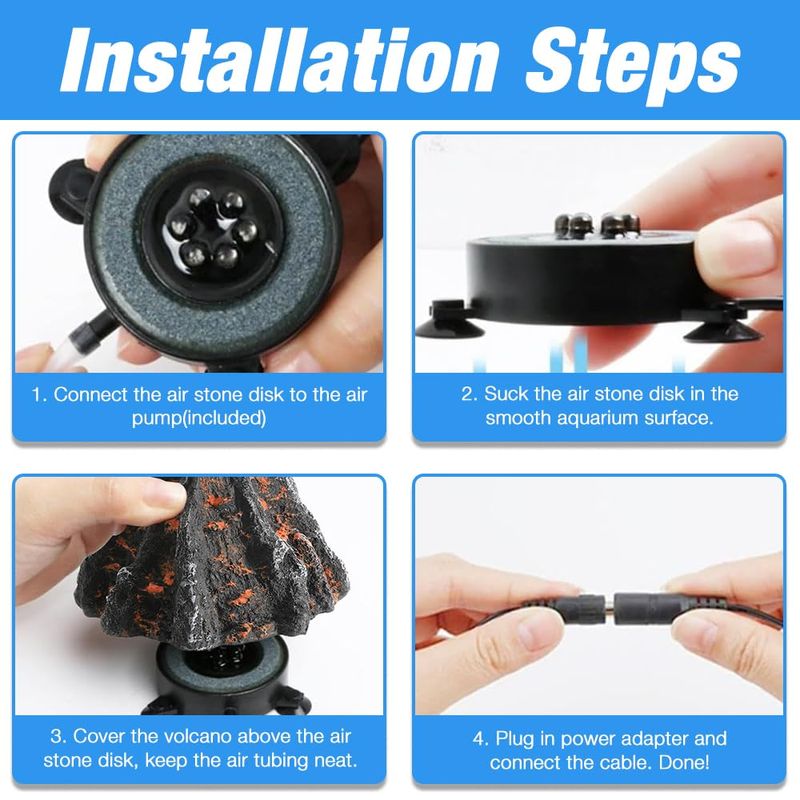 Installation Steps

1. Connect the air stone disk to the air pump(included)

2. Suck the air stone disk in the smooth aquarium surface.

3. Cover the volcano above the air stone disk, keep the air tubing neat.

4. Plug in power adapter and connect the cable. Done!