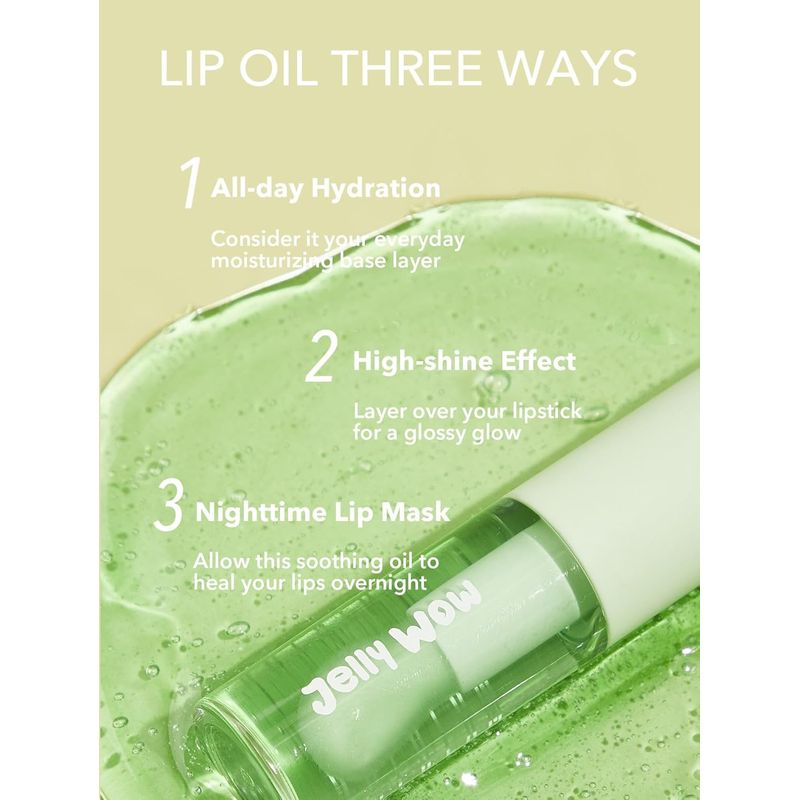 LIP OIL THREE WAYS

1 All-day Hydration

Consider it your everyday moisturizing base layer

2 High-shine Effect

Layer over your lipstick for a glossy glow

3 Nighttime Lip Mask

Allow this soothing oil to heal your lips overnight

Jelly Wow