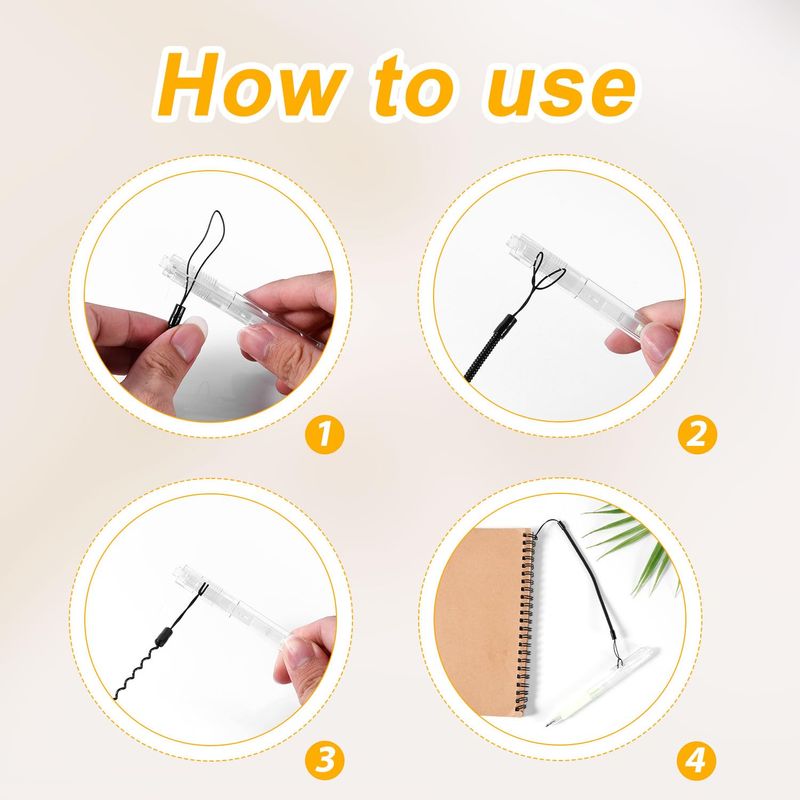 How to use

1

2

3

4