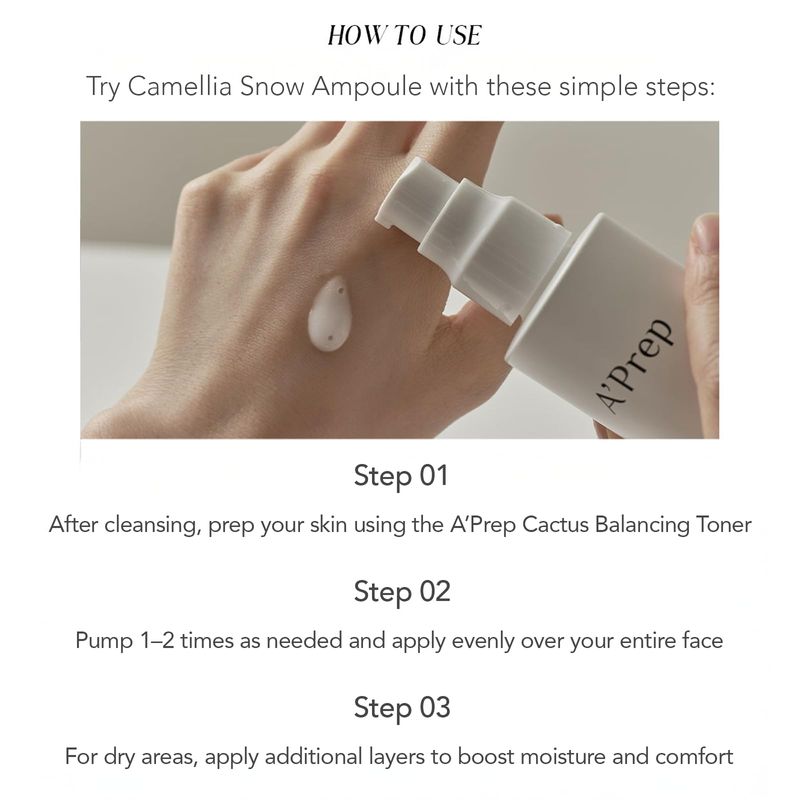 HOW TO USE

Try Camellia Snow Ampoule with these simple steps:

A'Prep

Step 01

After cleansing, prep your skin using the A'Prep Cactus Balancing Toner

Step 02

Pump 1–2 times as needed and apply evenly over your entire face

Step 03

For dry areas, apply additional layers to boost moisture and comfort