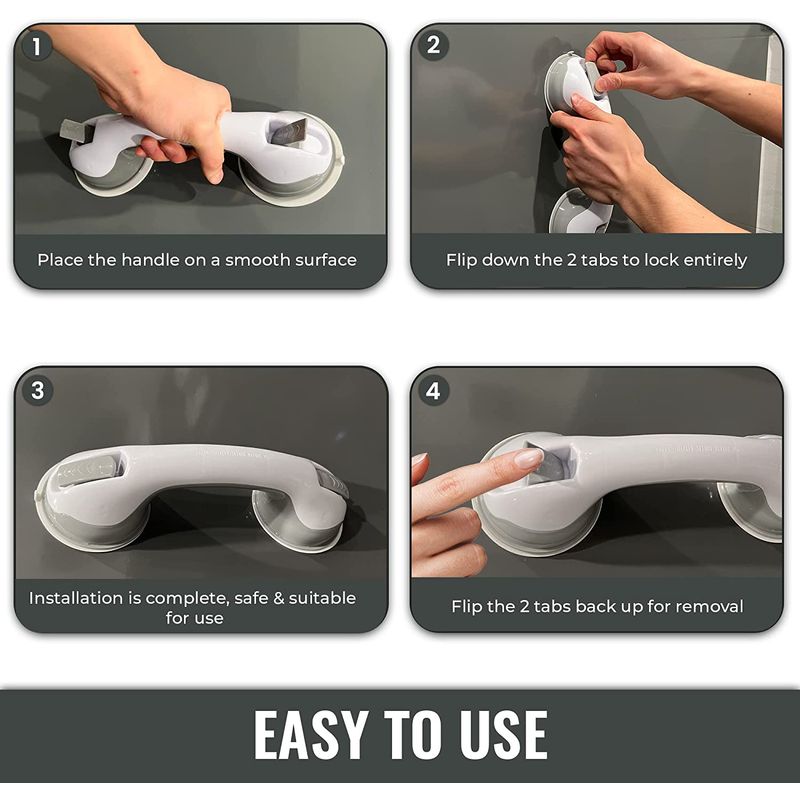 1
Place the handle on a smooth surface

2
Flip down the 2 tabs to lock entirely

3
Installation is complete, safe & suitable for use

4
Flip the 2 tabs back up for removal

EASY TO USE