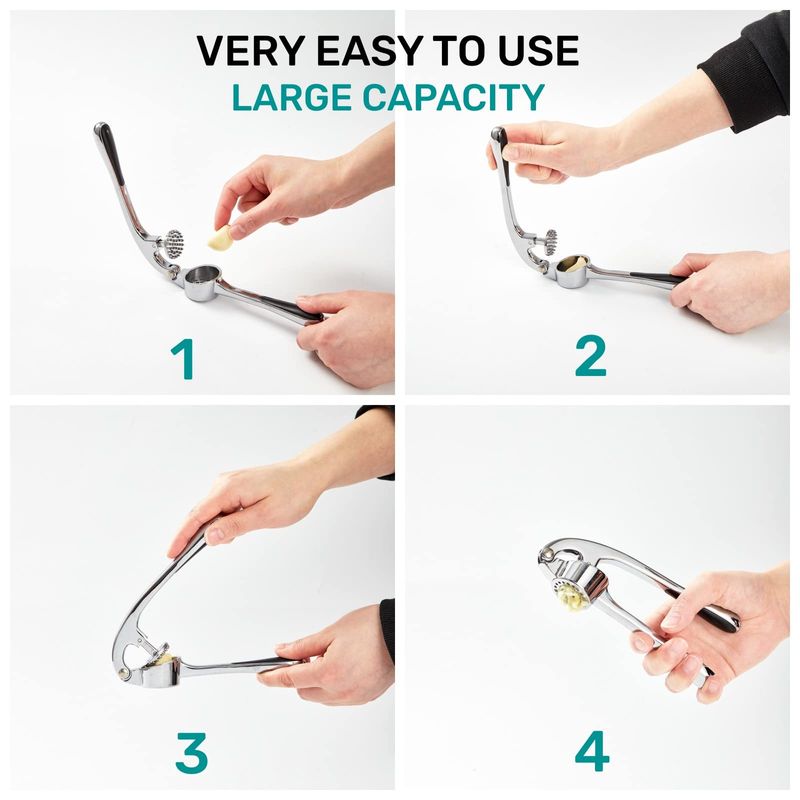 VERY EASY TO USE
LARGE CAPACITY

1

2

3

4