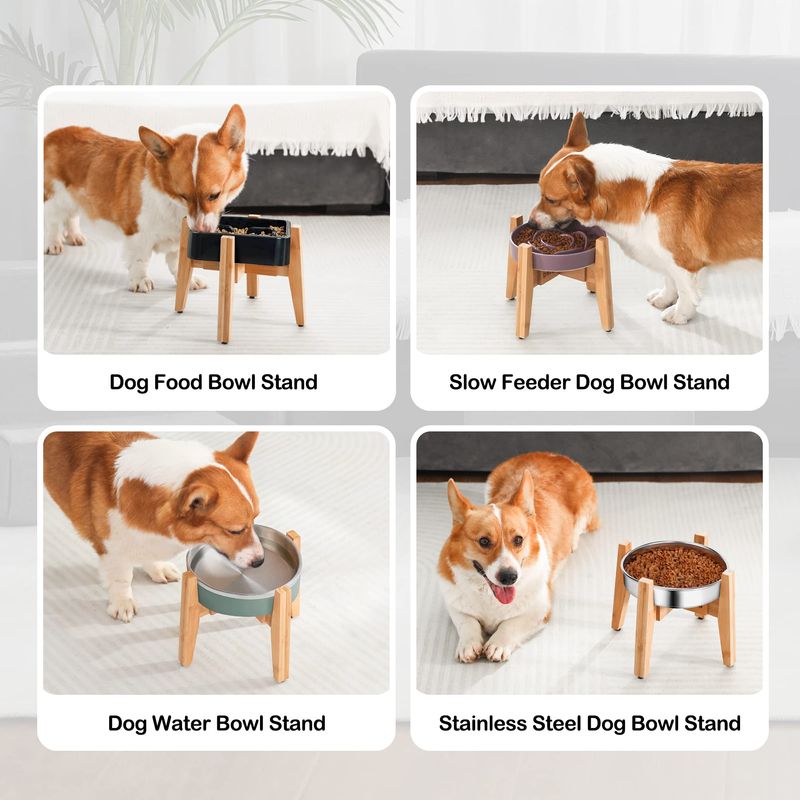 Dog Food Bowl Stand

Slow Feeder Dog Bowl Stand

Dog Water Bowl Stand

Stainless Steel Dog Bowl Stand