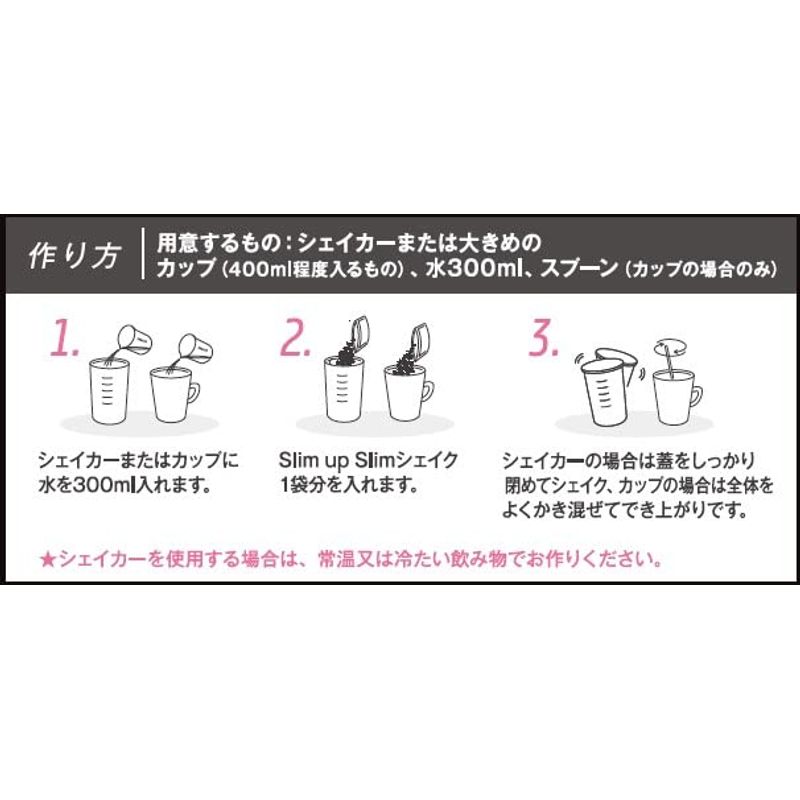 作り方

用意するもの：シェイカーまたは大きめのカップ（400ml程度入るもの）、水300ml、スプーン（カップの場合のみ）

1.

シェイカーまたはカップに水を300ml入れます。

2.

Slim up Slimシェイク1袋分を入れます。

3.

シェイカーの場合は蓋をしっかり閉めてシェイク、カップの場合は全体をよくかき混ぜてでき上がりです。

★シェイカーを使用する場合は、常温又は冷たい飲み物でお作りください。