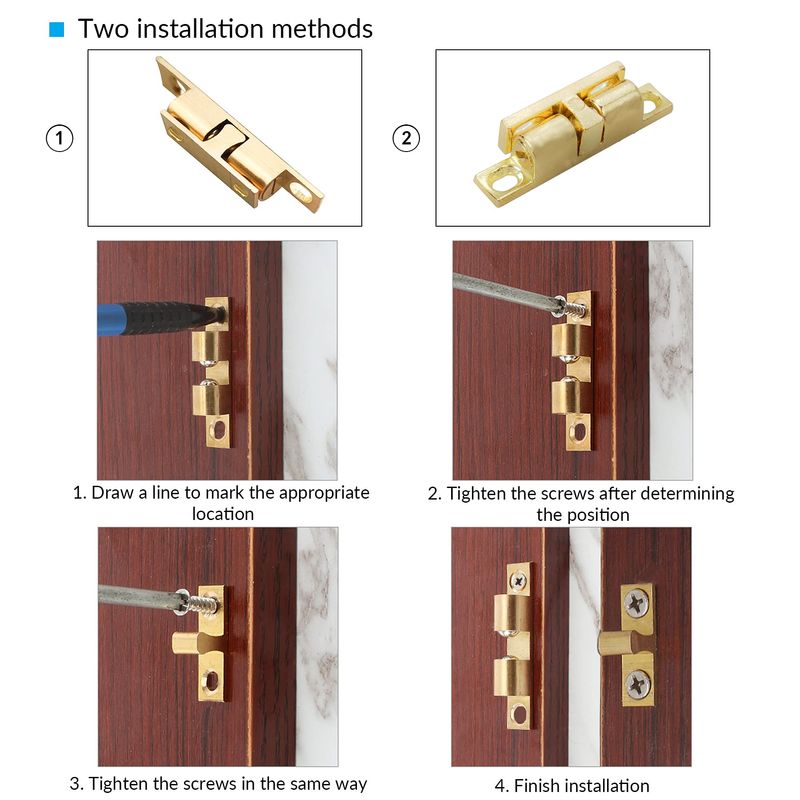 Two installation methods

①

②

1. Draw a line to mark the appropriate location

2. Tighten the screws after determining the position

3. Tighten the screws in the same way

4. Finish installation