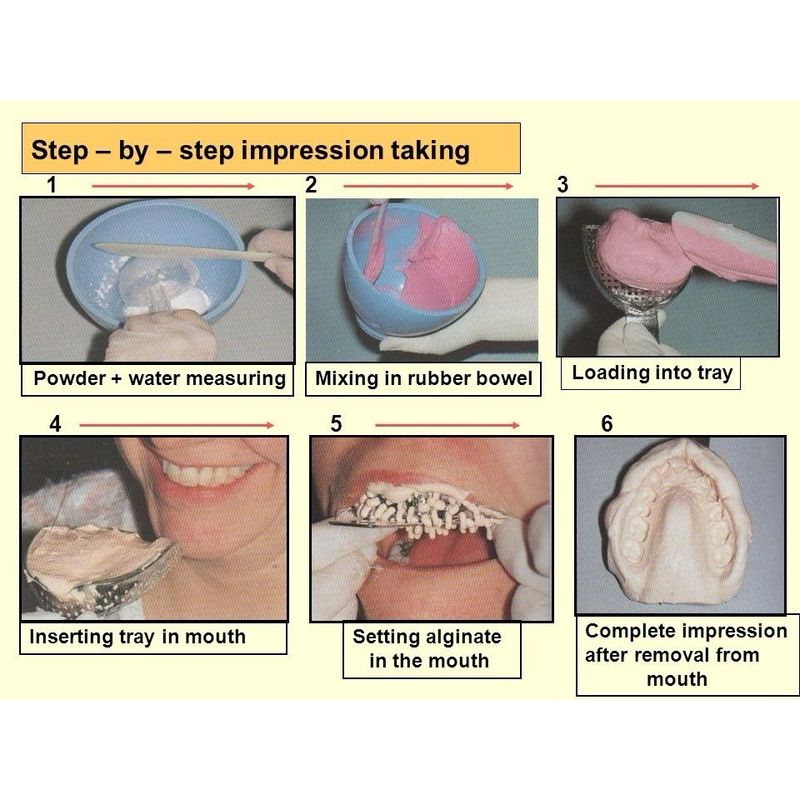 Step – by – step impression taking

1

Powder + water measuring

2

Mixing in rubber bowel

3

Loading into tray

4

Inserting tray in mouth

5

Setting alginate in the mouth

6

Complete impression after removal from mouth