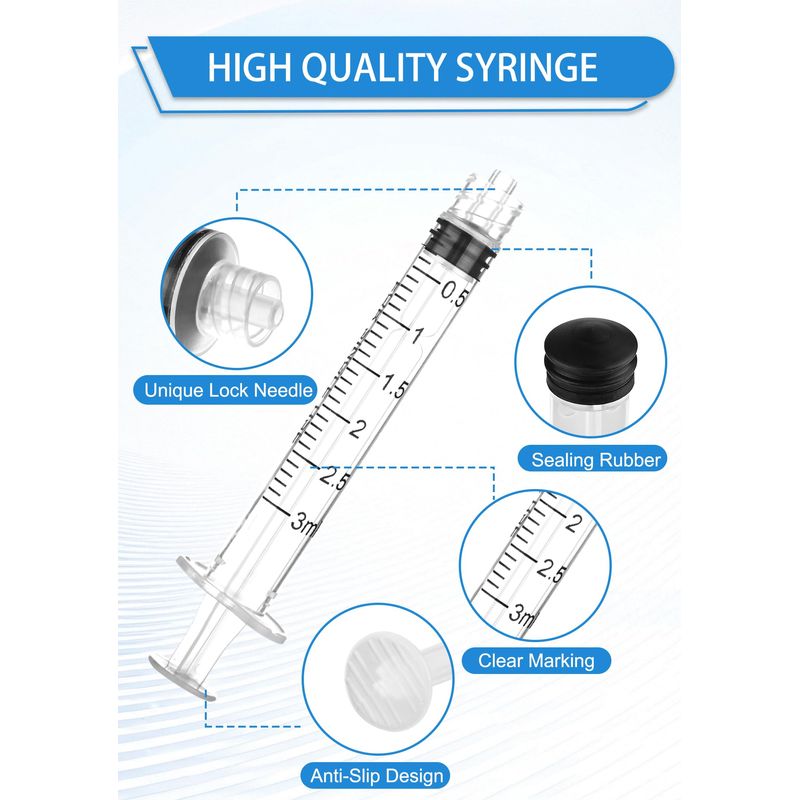 HIGH QUALITY SYRINGE

0.5
1
1.5
2
2.5
3ml

Unique Lock Needle

Sealing Rubber

2
2.5
3ml

Clear Marking

Anti-Slip Design