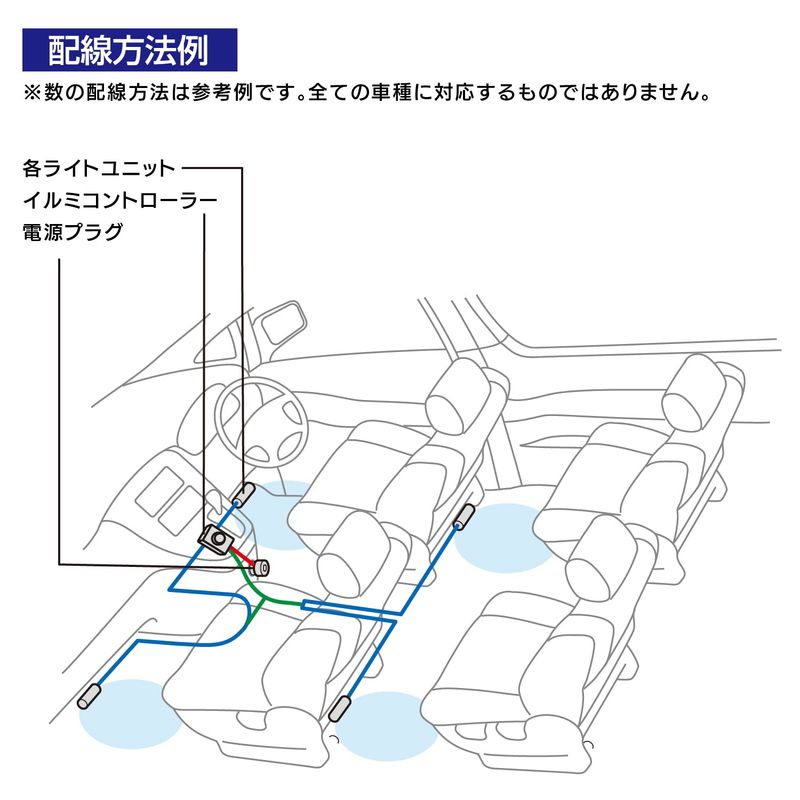 配線方法例

※数の配線方法は参考例です。全ての車種に対応するものではありません。

各ライトユニット
イルミコントローラー
電源プラグ