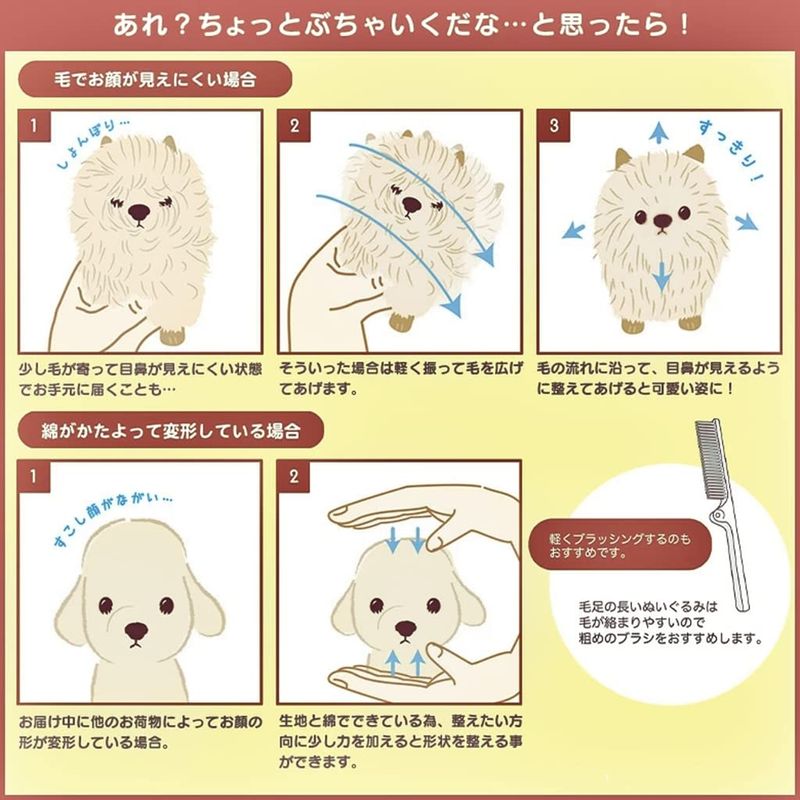 あれ？ちょっとぶちゃいくだな…と思ったら！

毛でお顔が見えにくい場合

1
しょんぼり…

少し毛が寄って目鼻が見えにくい状態でお手元に届くことも…

2

そういった場合は軽く振って毛を広げてあげます。

3
すっきり！

毛の流れに沿って、目鼻が見えるように整えてあげると可愛い姿に！

綿がかたよって変形している場合

1
すこし顔がながい…

お届け中に他のお荷物によってお顔の形が変形している場合。

2

生地と綿でできている為、整えたい方向に少し力を加えると形状を整える事ができます。

軽くブラッシングするのもおすすめです。

毛足の長いぬいぐるみは毛が絡まりやすいので粗めのブラシをおすすめします。