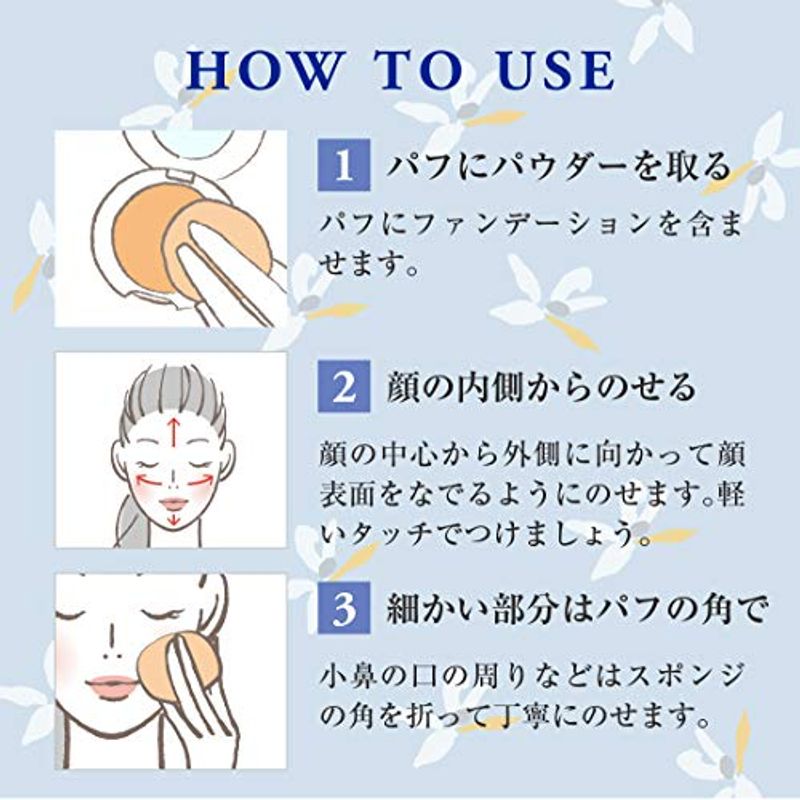 HOW TO USE

1 パフにパウダーを取る

パフにファンデーションを含ませます。

2 顔の内側からのせる

顔の中心から外側に向かって顔表面をなでるようにのせます。軽いタッチでつけましょう。

3 細かい部分はパフの角で

小鼻の口の周りなどはスポンジの角を折って丁寧にのせます。