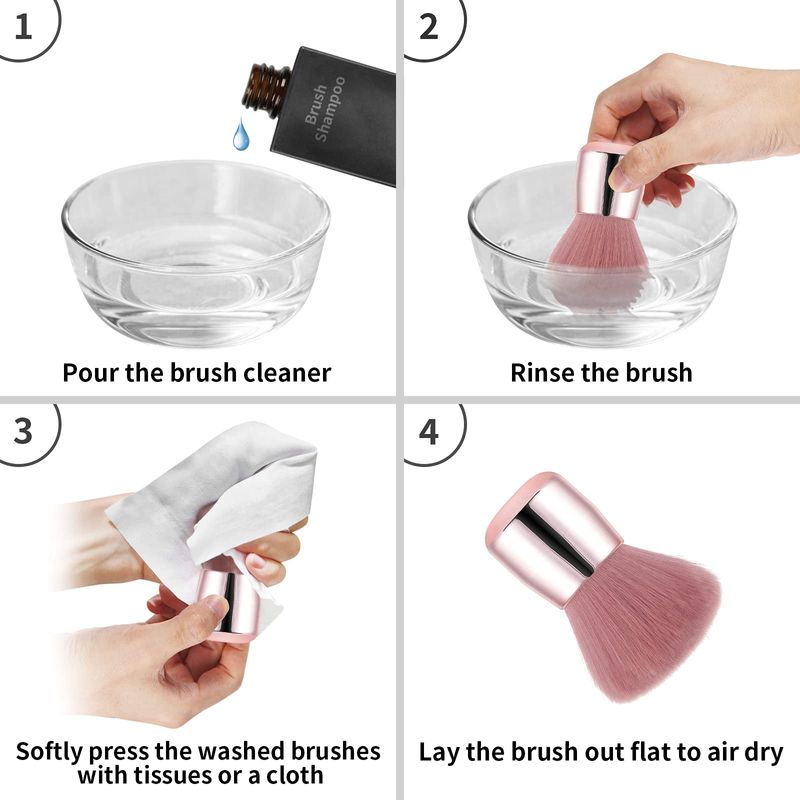 1

Brush Shampoo

Pour the brush cleaner

2

Rinse the brush

3

Softly press the washed brushes with tissues or a cloth

4

Lay the brush out flat to air dry