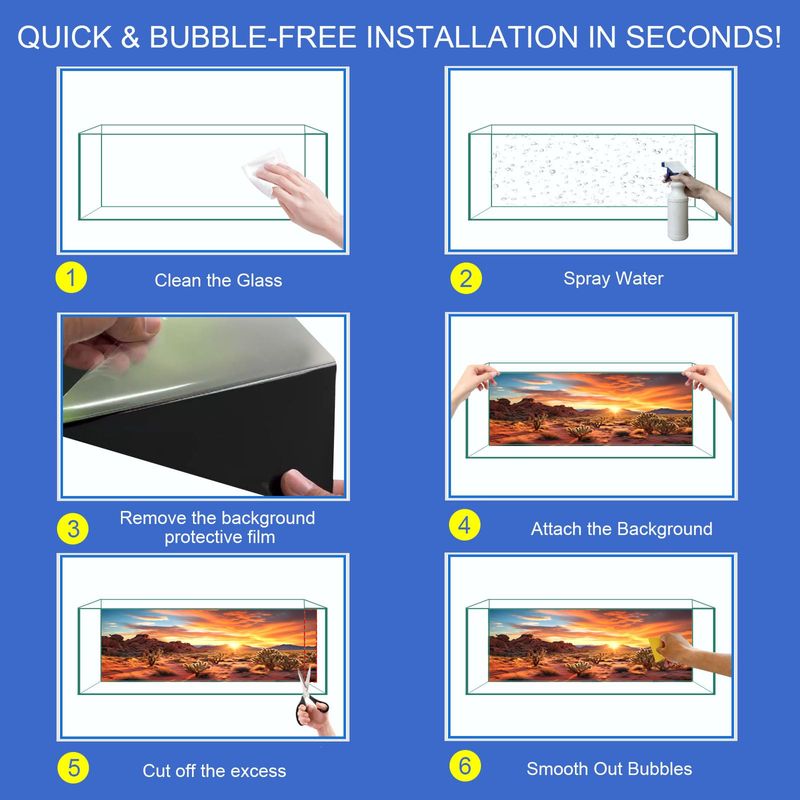 QUICK & BUBBLE-FREE INSTALLATION IN SECONDS!

1 Clean the Glass

2 Spray Water

3 Remove the background protective film

4 Attach the Background

5 Cut off the excess

6 Smooth Out Bubbles