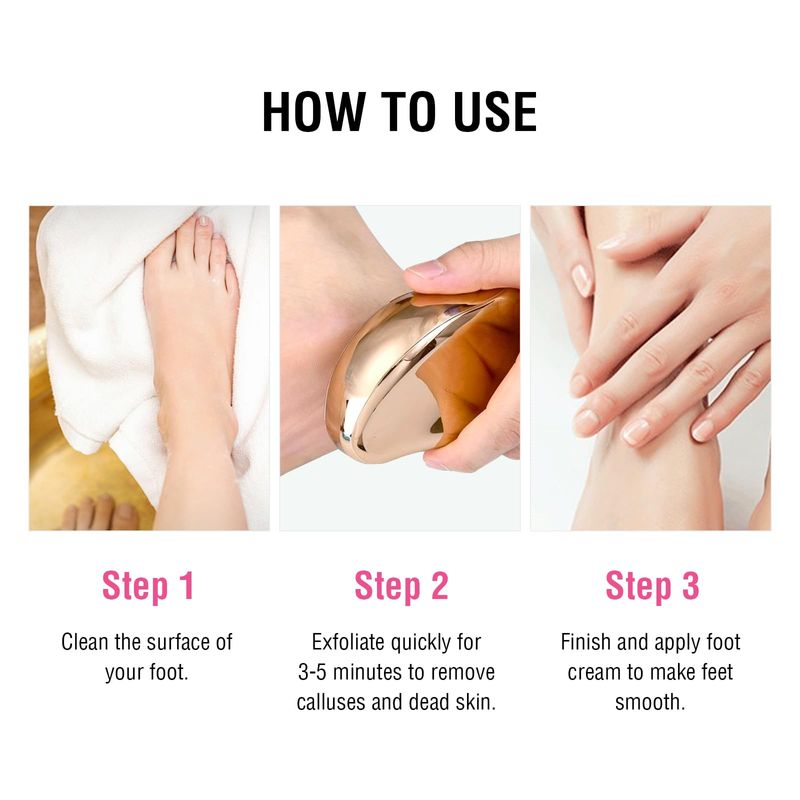 HOW TO USE

Step 1

Clean the surface of your foot.

Step 2

Exfoliate quickly for 3-5 minutes to remove calluses and dead skin.

Step 3

Finish and apply foot cream to make feet smooth.