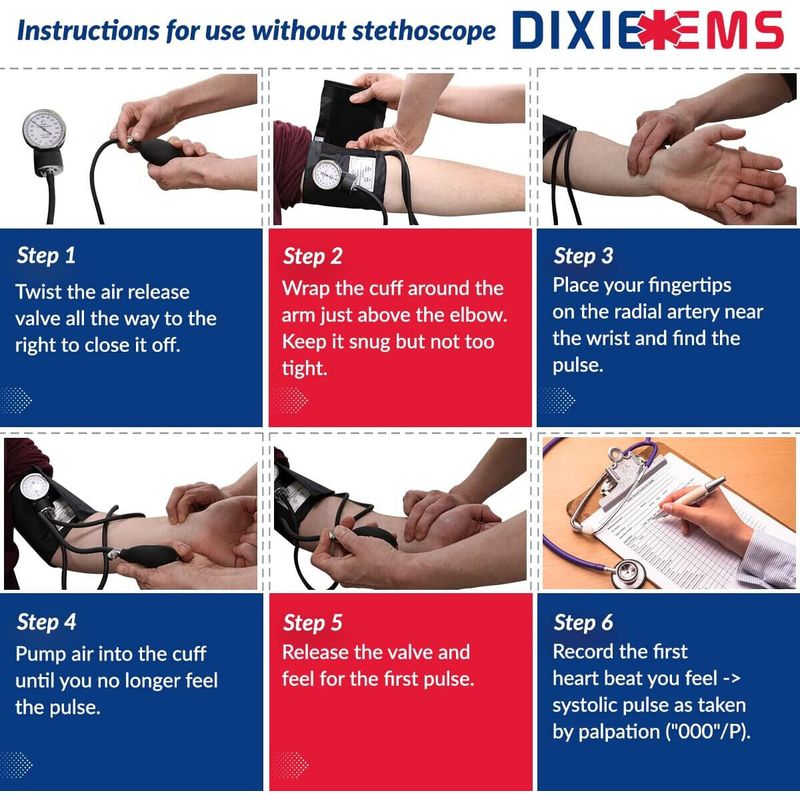 Instructions for use without stethoscope

DIXIE EMS

Step 1
Twist the air release valve all the way to the right to close it off.

Step 2
Wrap the cuff around the arm just above the elbow. Keep it snug but not too tight.

Step 3
Place your fingertips on the radial artery near the wrist and find the pulse.

Step 4
Pump air into the cuff until you no longer feel the pulse.

Step 5
Release the valve and feel for the first pulse.

Step 6
Record the first heart beat you feel -> systolic pulse as taken by palpation ("000"/P).