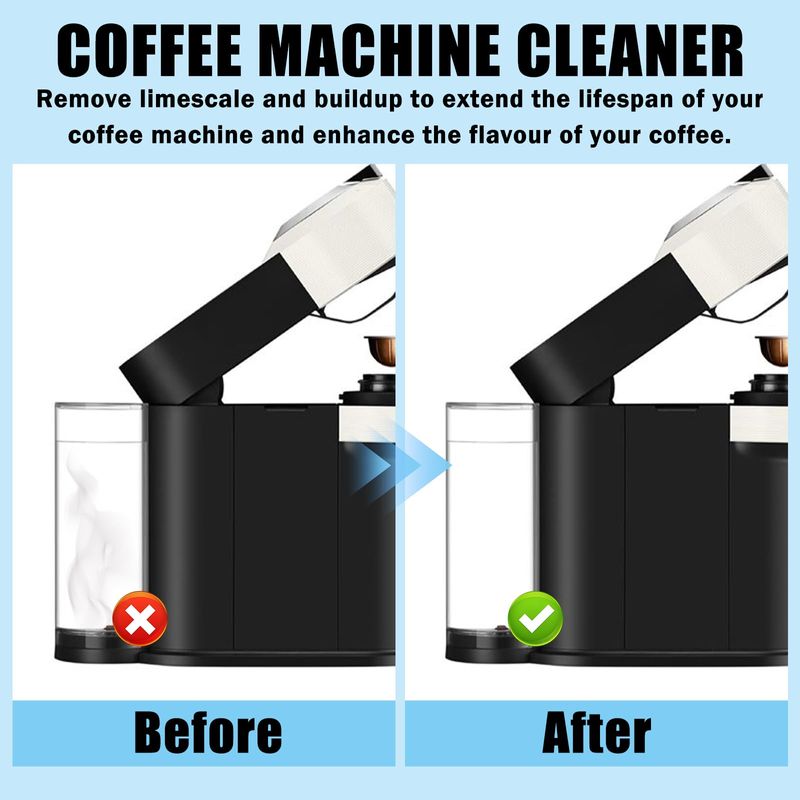 COFFEE MACHINE CLEANER

Remove limescale and buildup to extend the lifespan of your coffee machine and enhance the flavour of your coffee.

Before

After