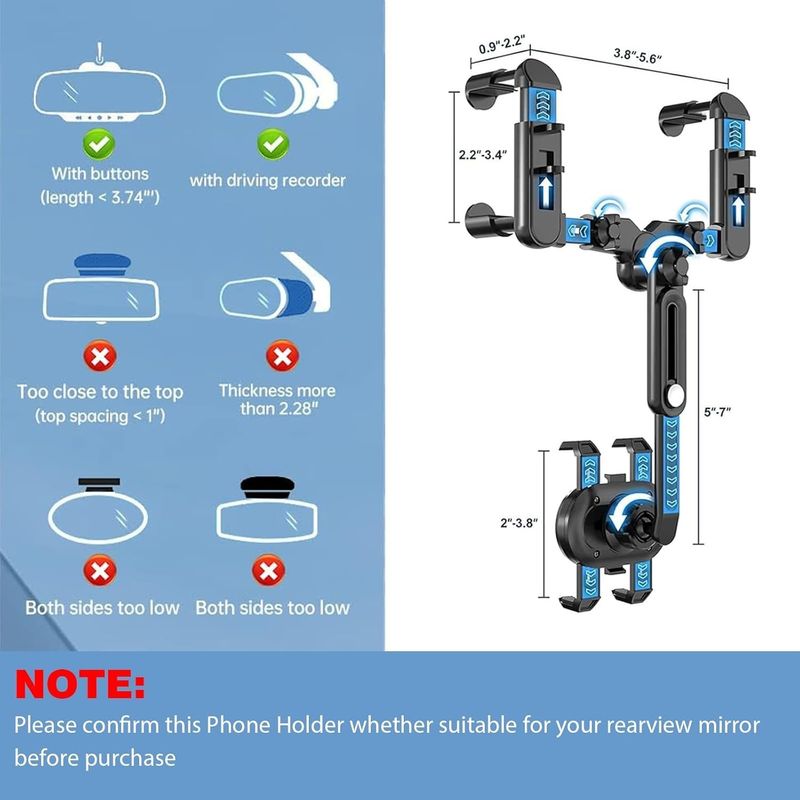 With buttons
(length < 3.74")

with driving recorder

Too close to the top
(top spacing < 1")

Thickness more than 2.28"

Both sides too low

Both sides too low

0.9"-2.2"

3.8"-5.6"

2.2"-3.4"

5"-7"

2"-3.8"

NOTE:

Please confirm this Phone Holder whether suitable for your rearview mirror before purchase