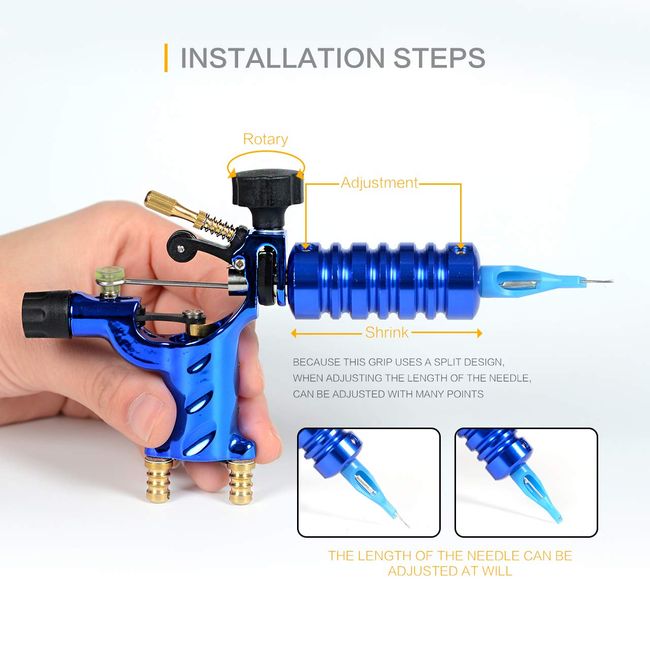 INSTALLATION STEPS

Rotary

Adjustment

Shrink

BECAUSE THIS GRIP USES A SPLIT DESIGN, WHEN ADJUSTING THE LENGTH OF THE NEEDLE, CAN BE ADJUSTED WITH MANY POINTS

THE LENGTH OF THE NEEDLE CAN BE ADJUSTED AT WILL