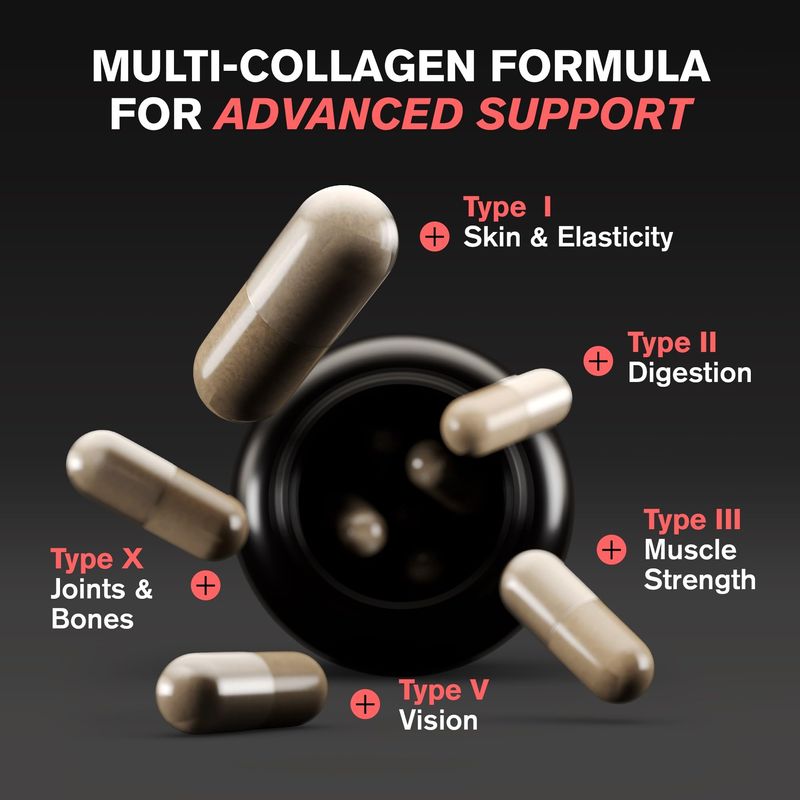 MULTI-COLLAGEN FORMULA FOR ADVANCED SUPPORT

Type I
Skin & Elasticity

Type II
Digestion

Type III
Muscle Strength

Type X
Joints & Bones

Type V
Vision